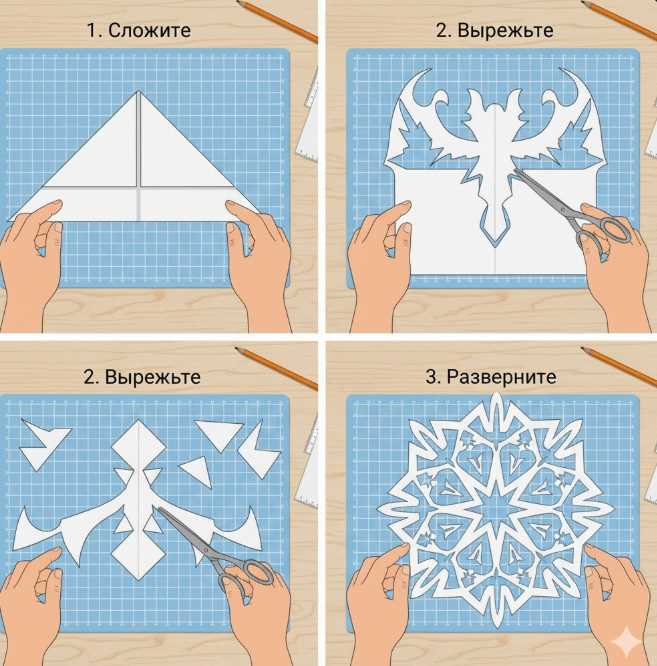 1. Сложите

2. Вырежьте

2. Вырежьте

3. Разверните